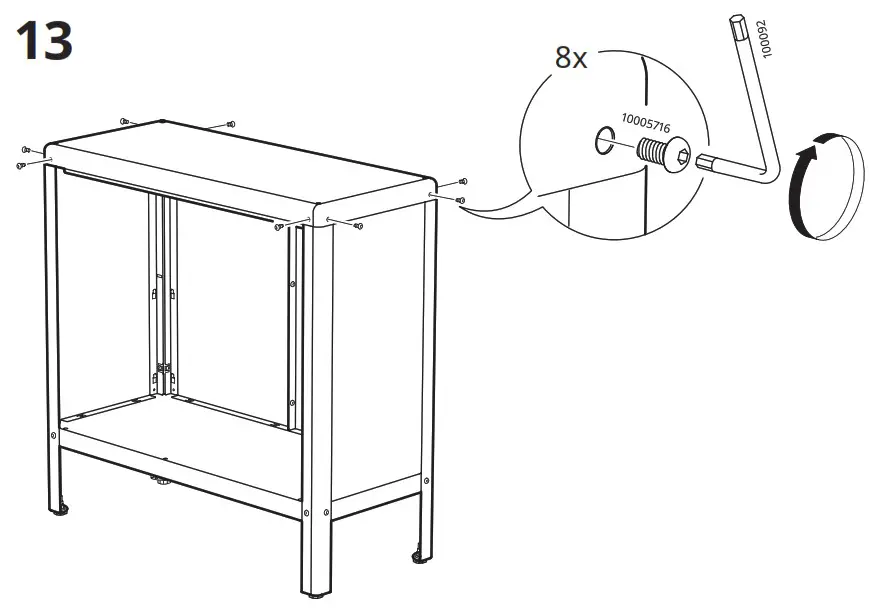 13

8x

10005716

100092