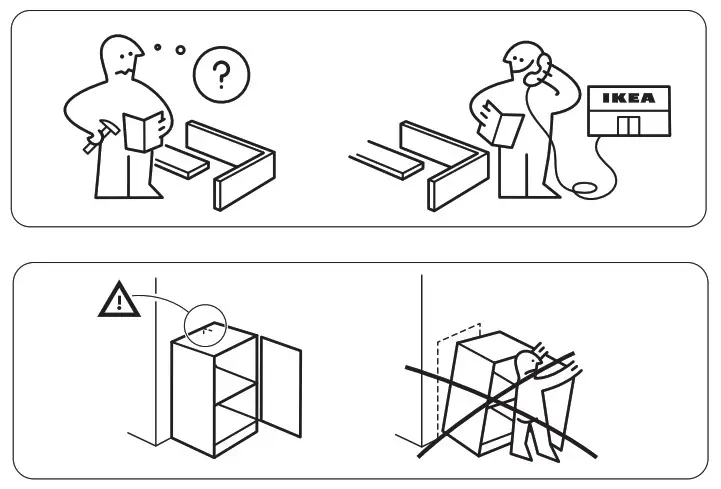 ?

IKEA

!