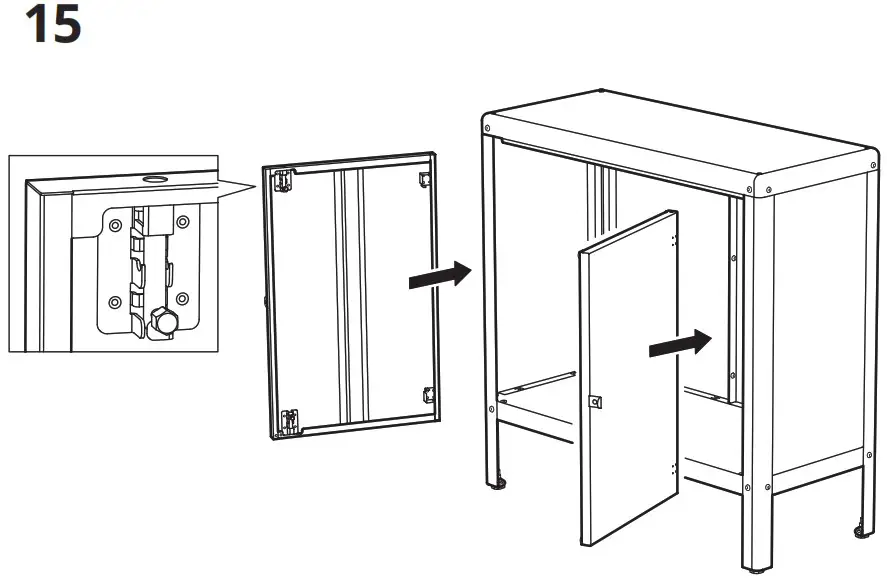 15