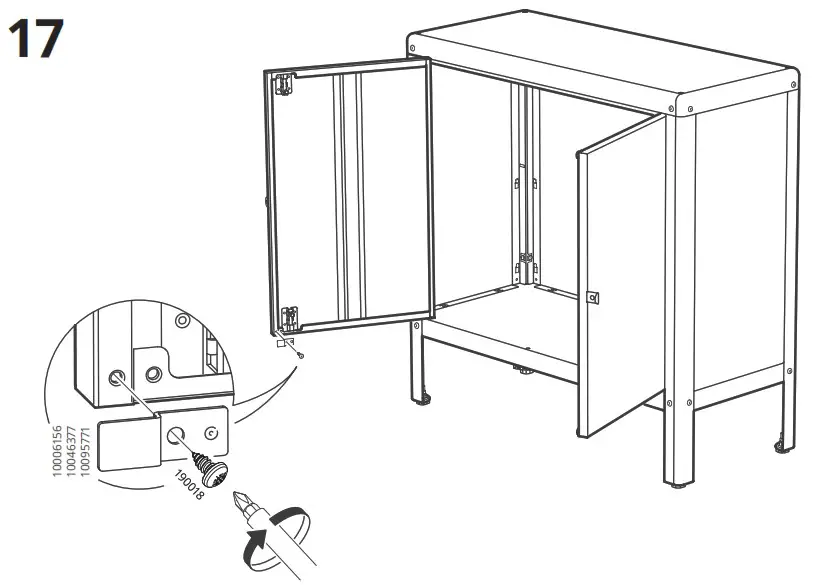 17

10006156
10046377
10095771

190018