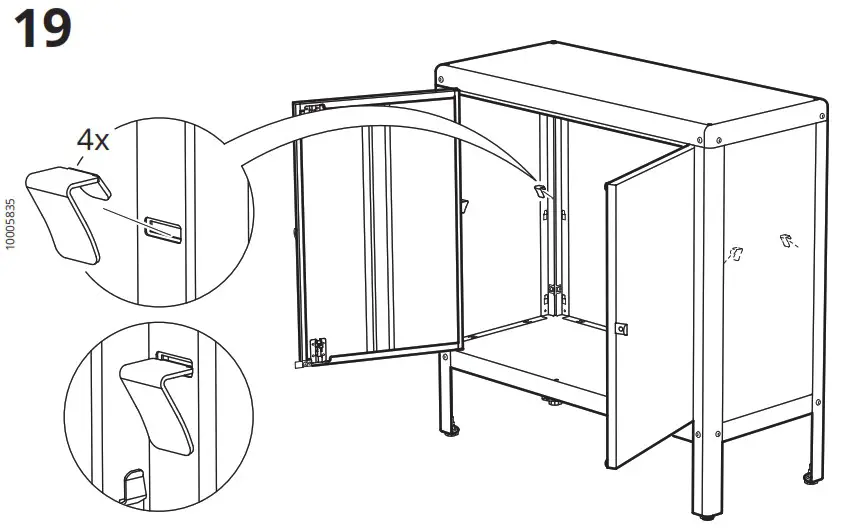 19

4x

10005835