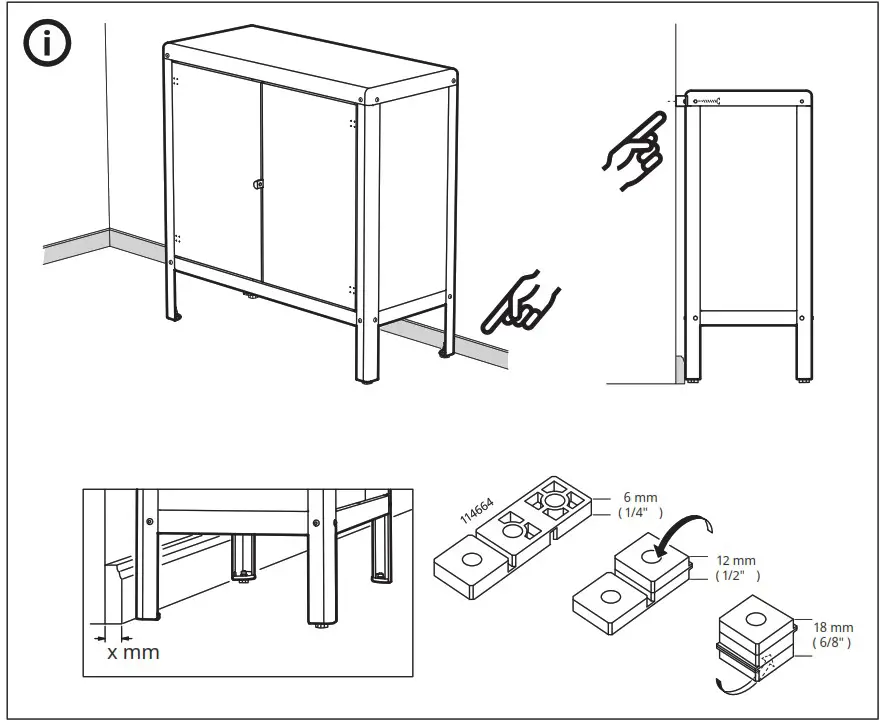 i

x mm

114664

6 mm
( 1/4" )

12 mm
( 1/2" )

18 mm
( 6/8" )