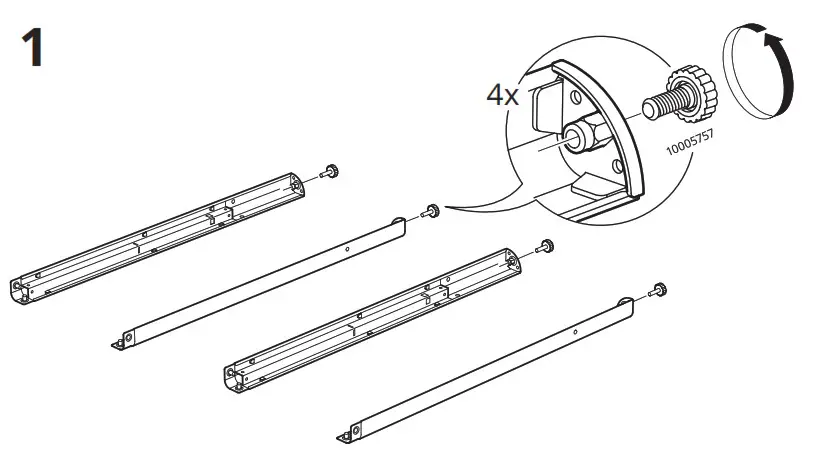 1

4x

10005757