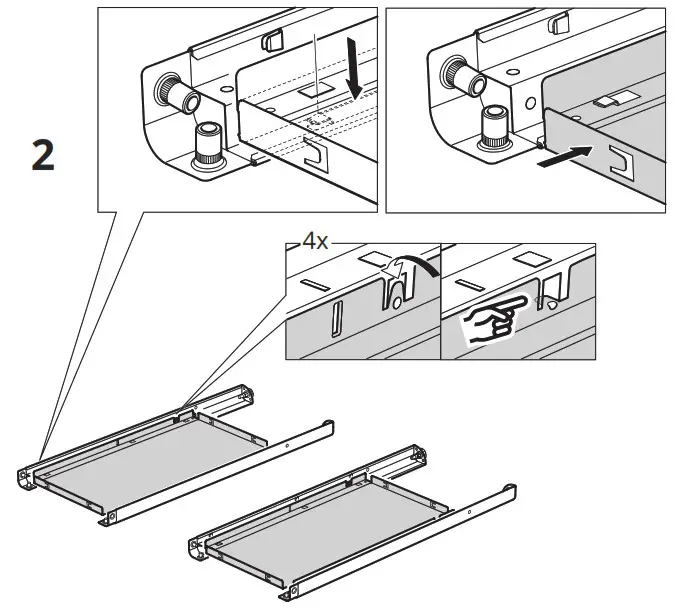 2

4x