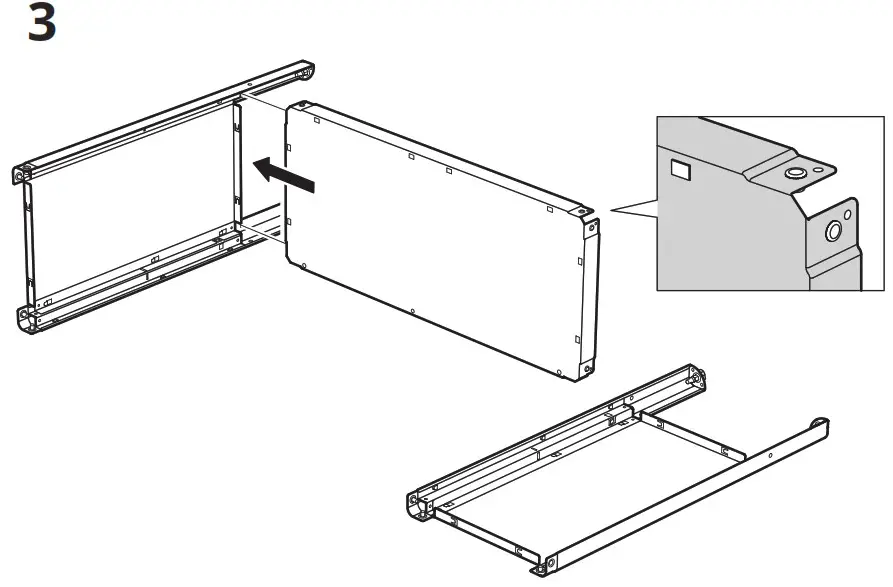 3