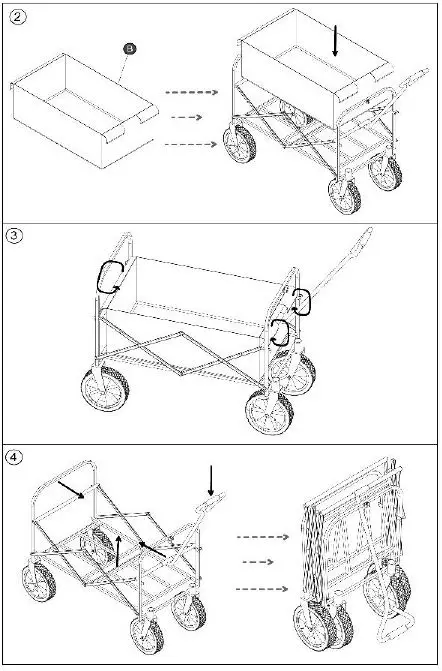 2

B

3

4