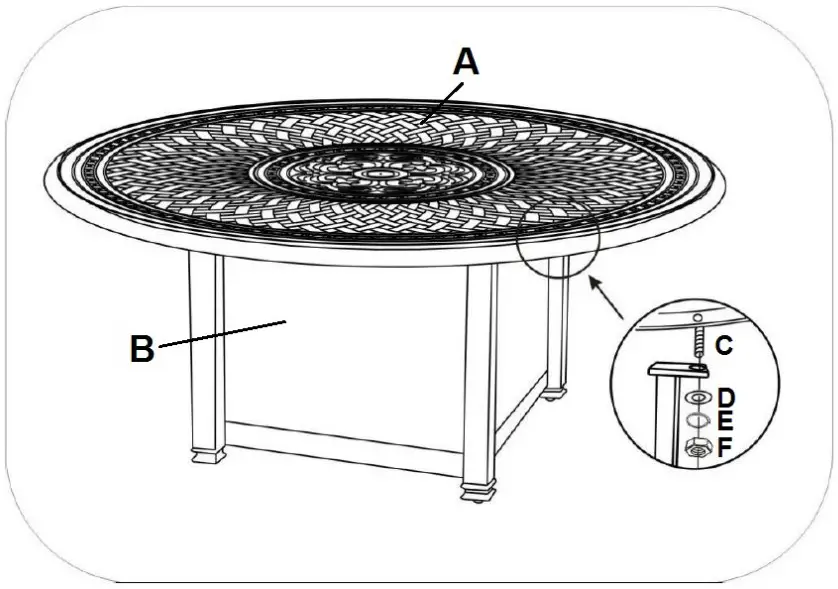 A
B
C
D
E
F