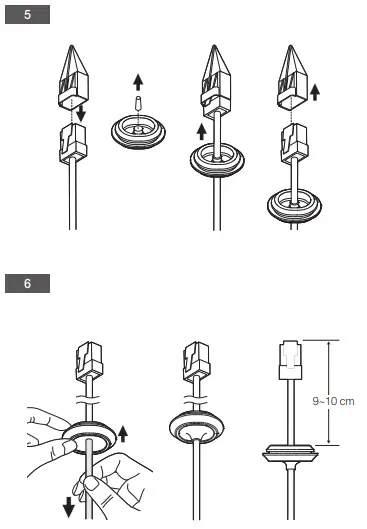 5

6

9~10 cm