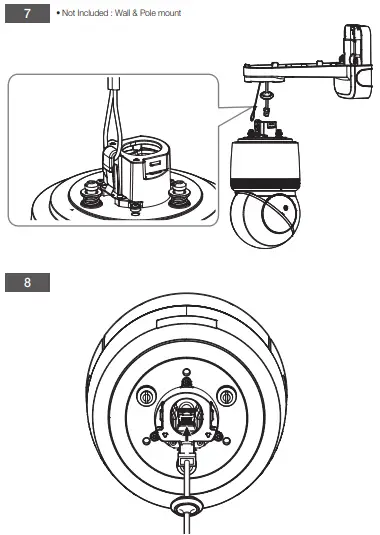 7

• Not Included : Wall & Pole mount

8