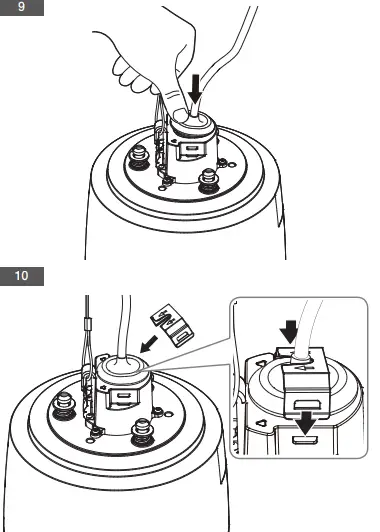 9

10