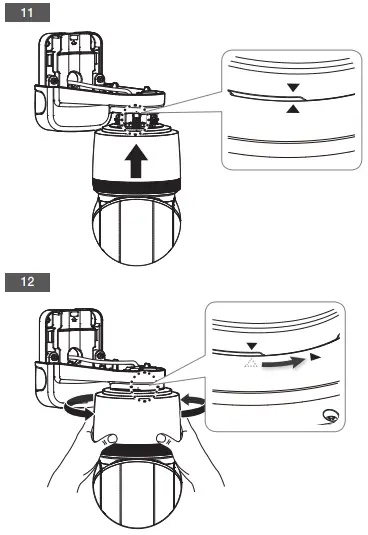 11

12