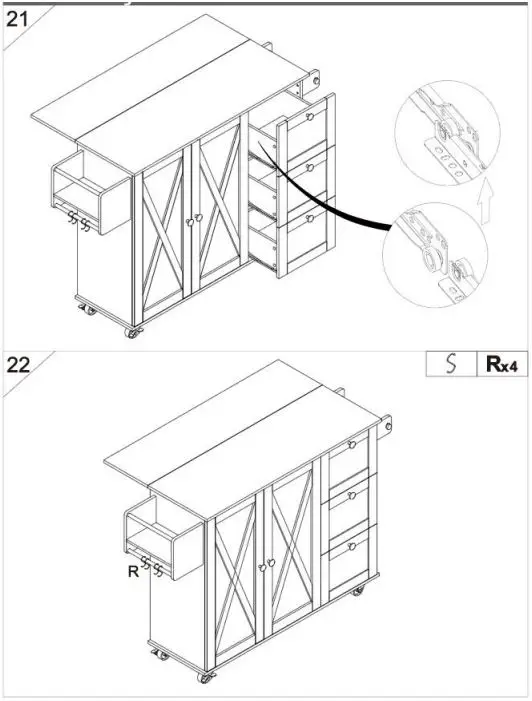 21

22

Rx4

R