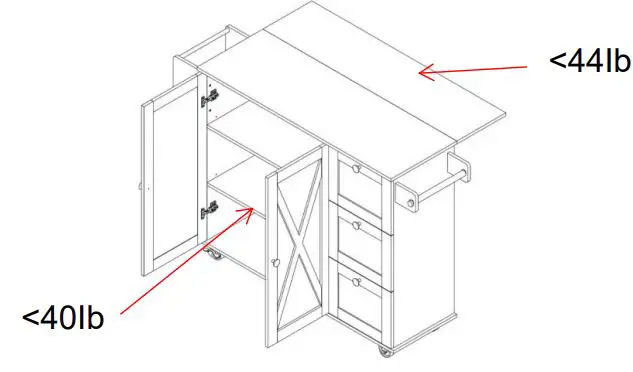 <44lb

<40lb