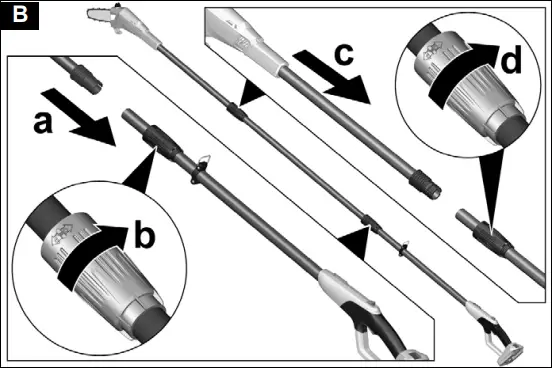 B
a
b
c
d