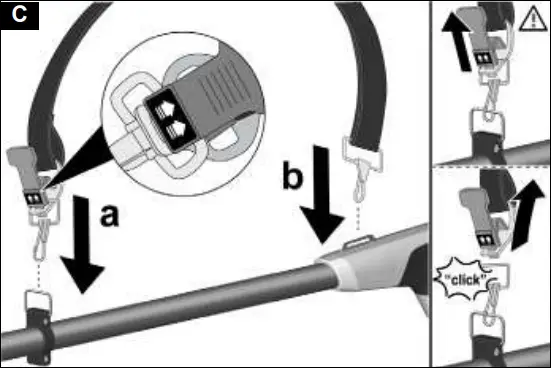 C

a

b

"click"