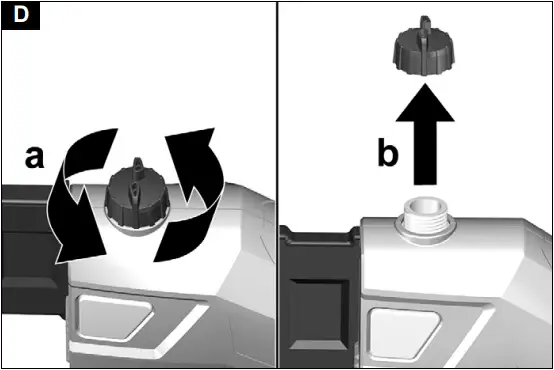 D

a

b