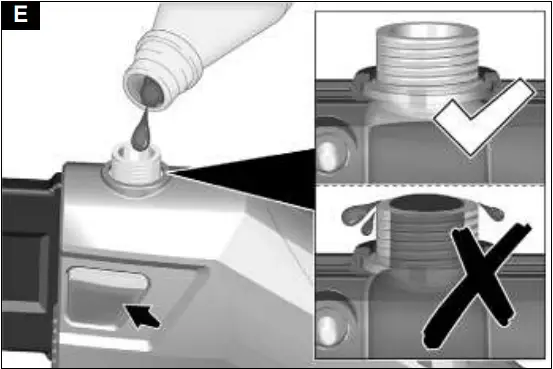 E