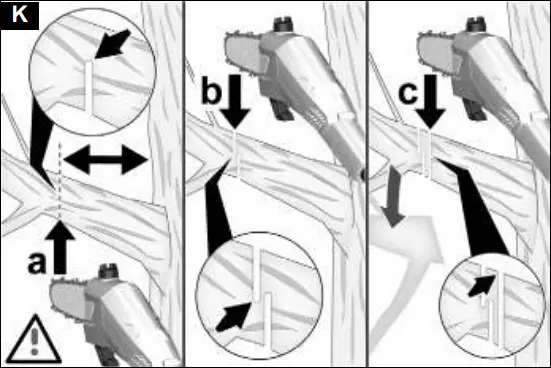 K
a
b
c