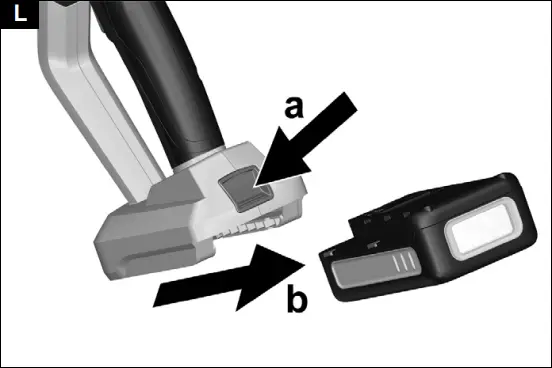 L

a

b