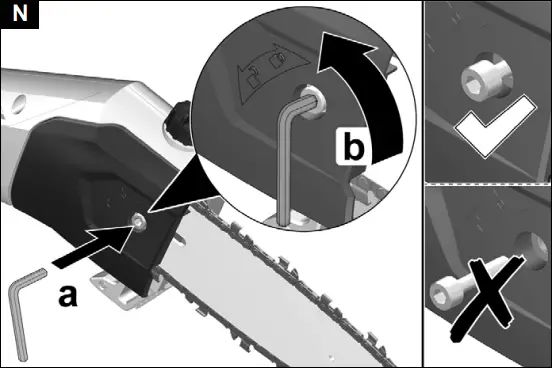 N

b

a