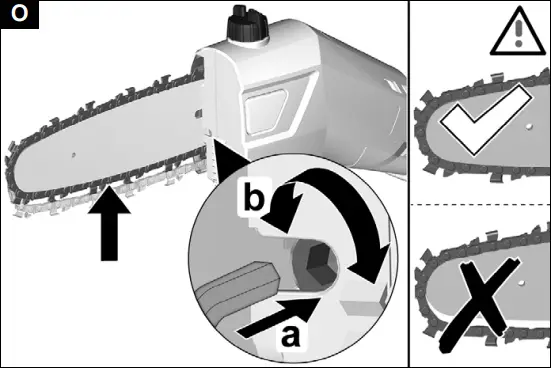 O

b

a