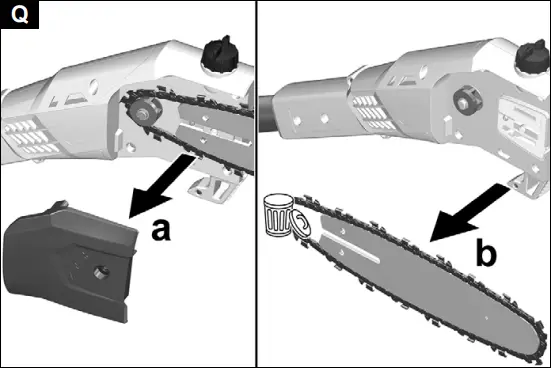 Q

a

b