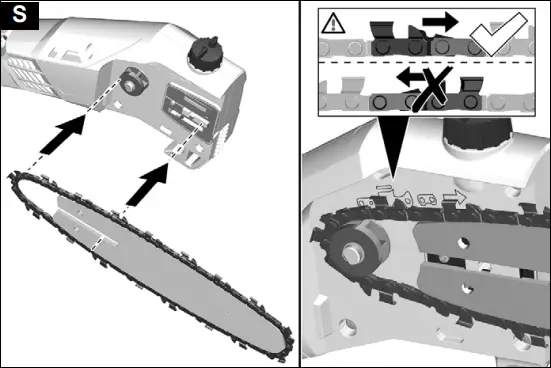 S