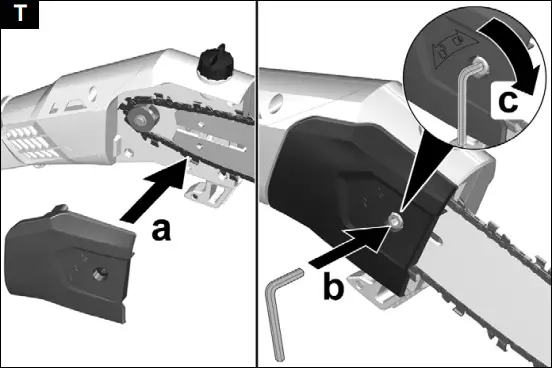 T

a

b

c