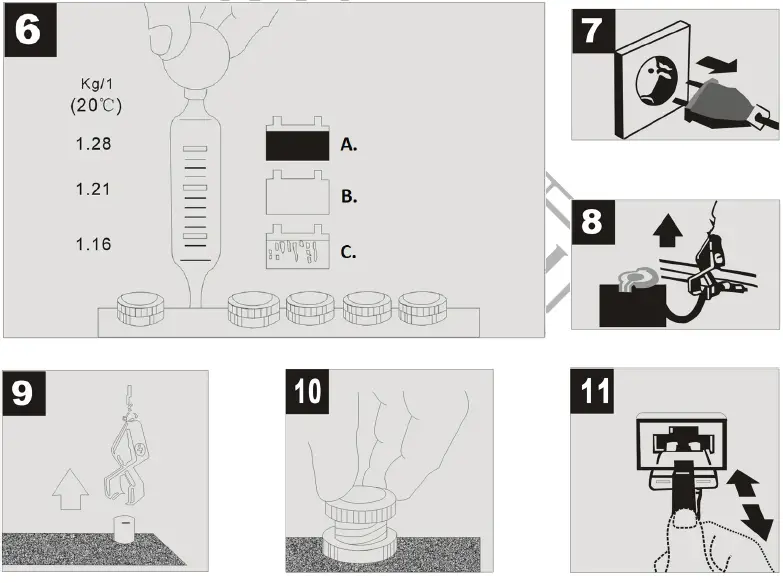 6

Kg/1
(20℃)

1.28

1.21

1.16

A.

B.

C.

7

8

9

10

11