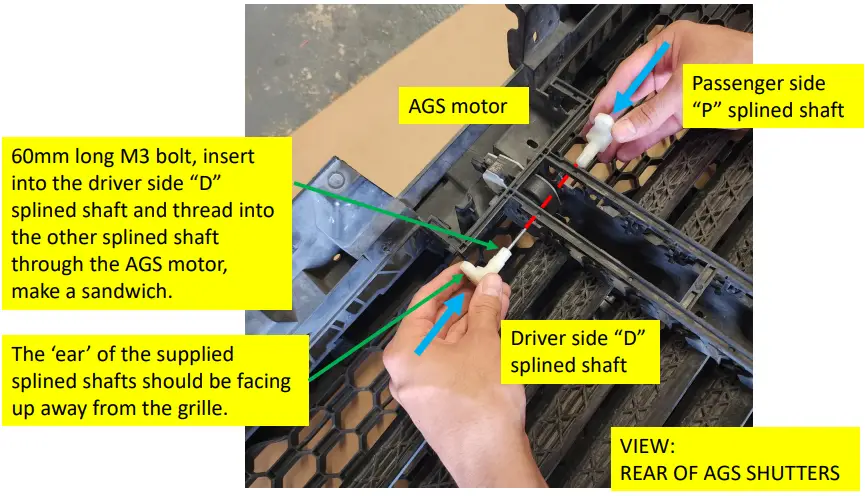 AGS motor

Passenger side “P” splined shaft

60mm long M3 bolt, insert into the driver side “D” splined shaft and thread into the other splined shaft through the AGS motor, make a sandwich.

The ‘ear’ of the supplied splined shafts should be facing up away from the grille.

Driver side “D” splined shaft

VIEW:
REAR OF AGS SHUTTERS