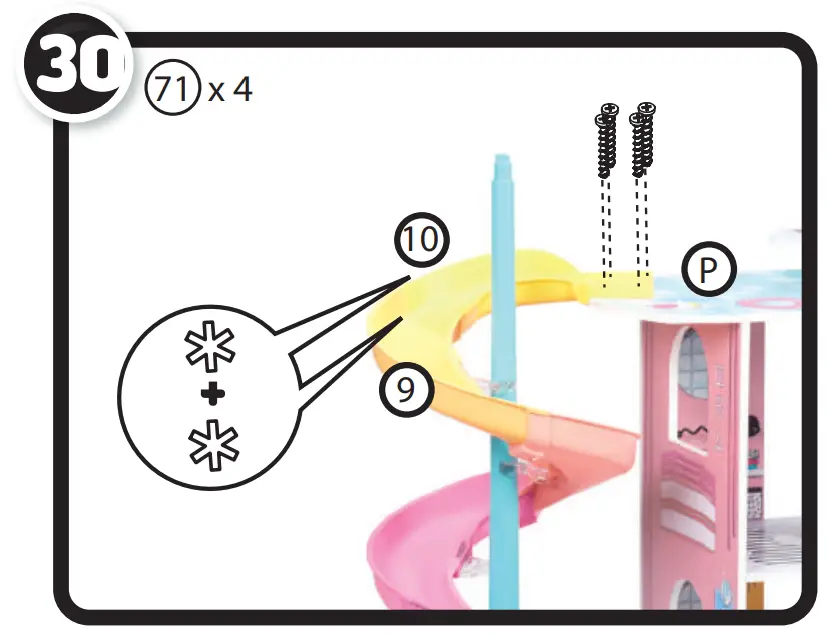 30
71 x 4
10
P
9
+