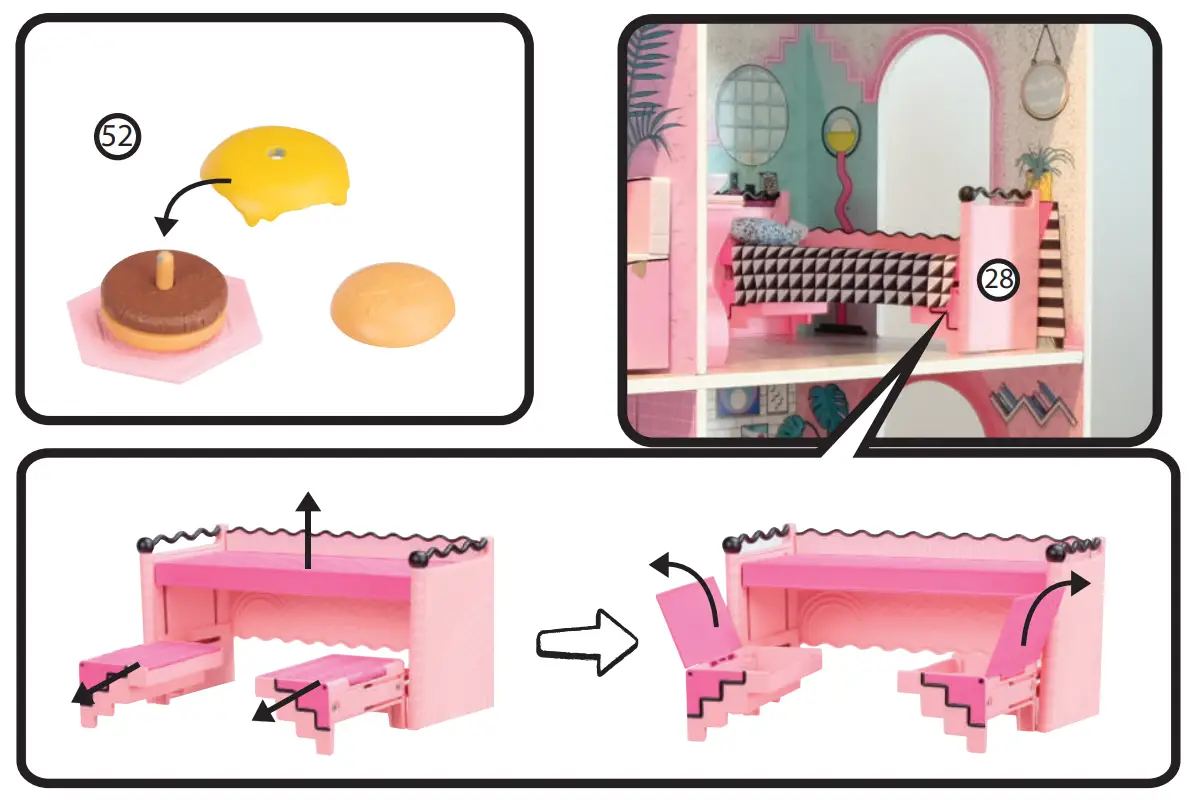 52

28