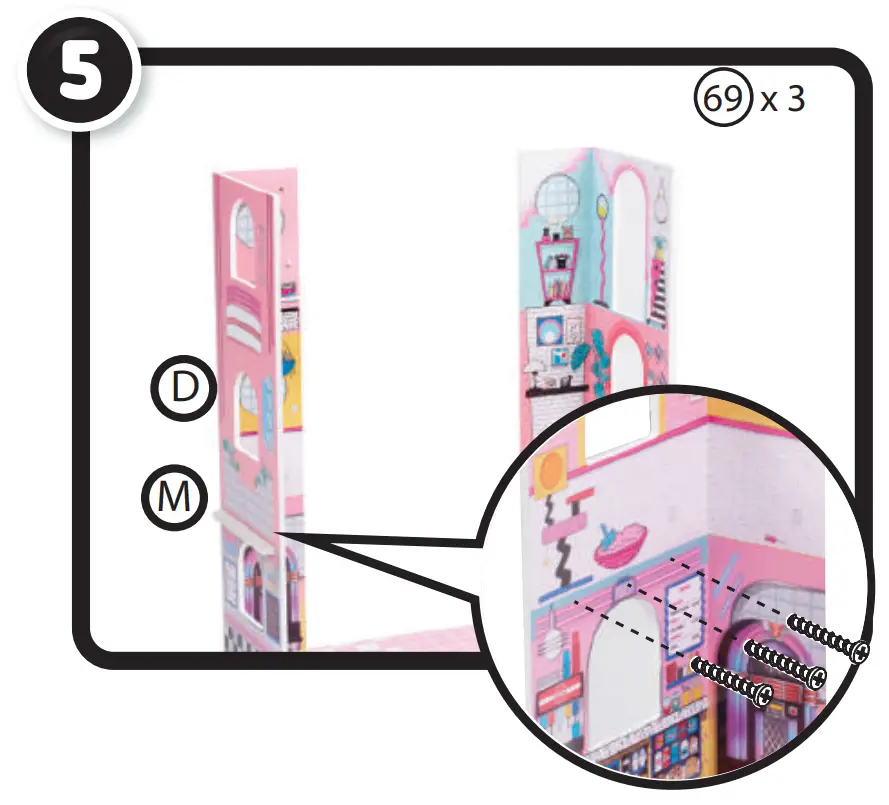 5

69 x 3

D

M