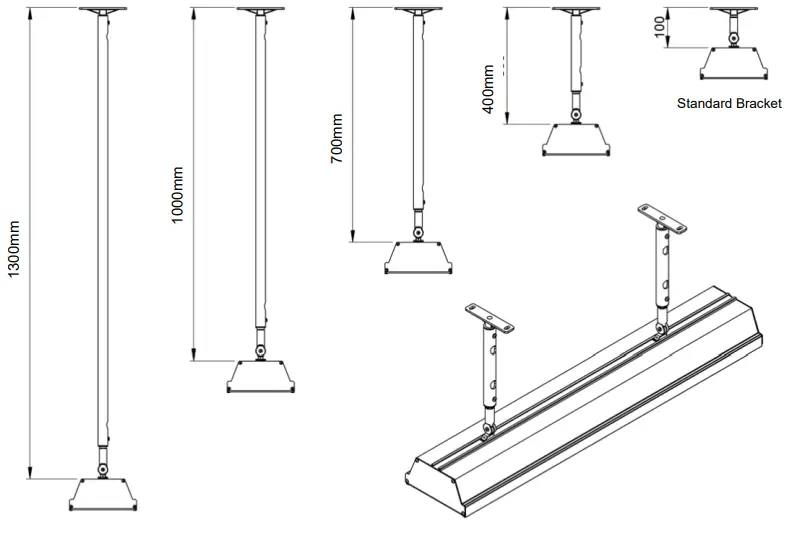 1300mm

1000mm

700mm

400mm

100

Standard Bracket