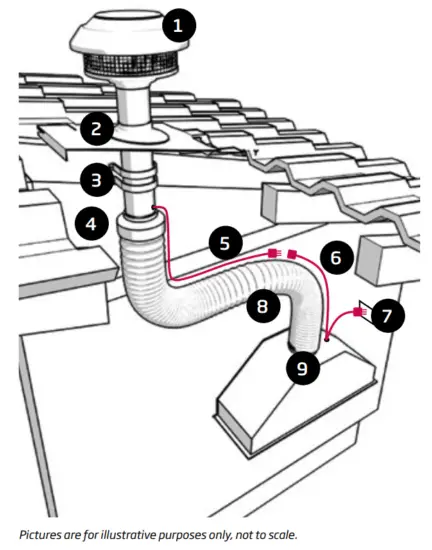 1
2
3
4
5
6
7
8
9

Pictures are for illustrative purposes only, not to scale.