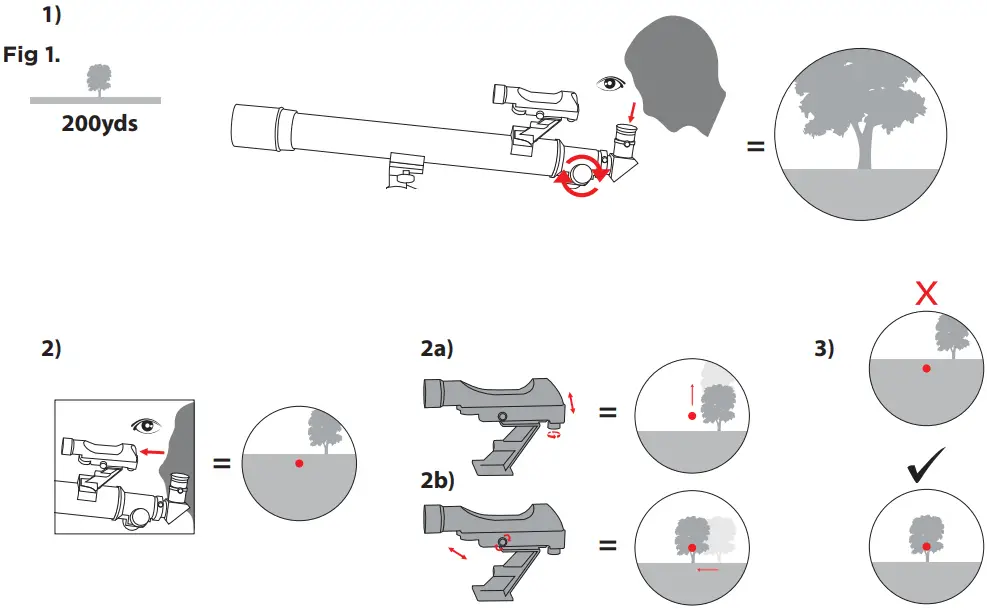 1)

Fig 1.

200yds

=

2)

=

2a)

=

2b)

=

3)

X

✓