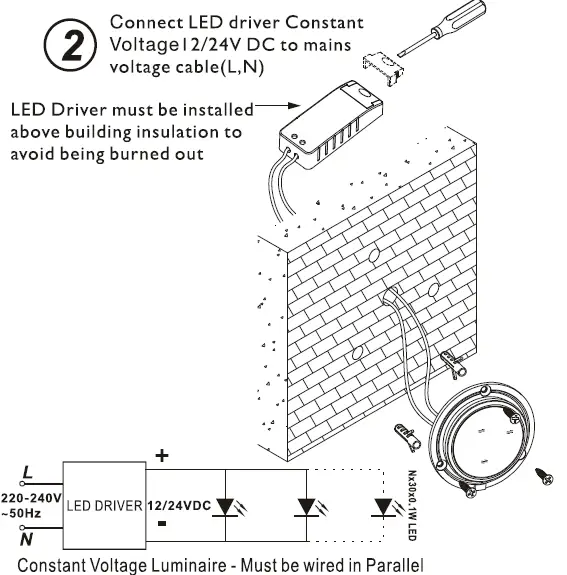 2

Connect LED driver Constant Voltage12/24V DC to mains voltage cable(L,N)

LED Driver must be installed above building insulation to avoid being burned out

L
220-240V
~50Hz
N
LED DRIVER
+
12/24VDC
-
Nx30x0.1W LED

Constant Voltage Luminaire - Must be wired in Parallel