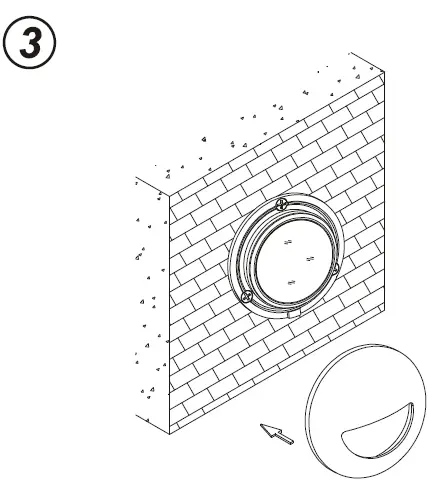 3