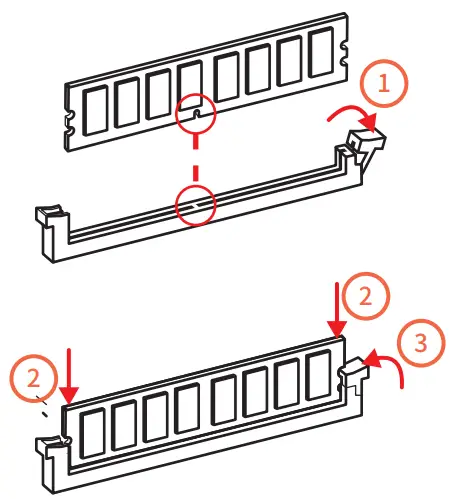 1

2

3

2