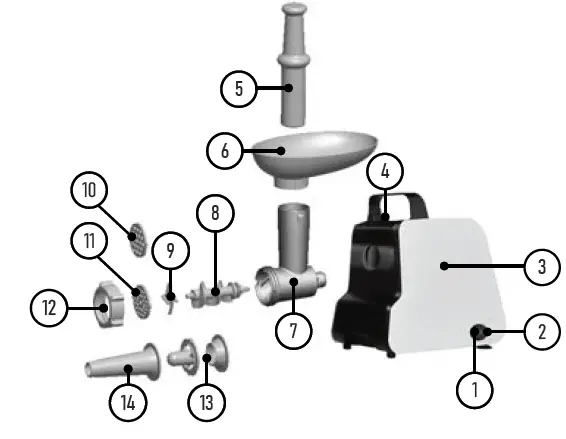 5
6
4
10
8
11
9
3
12
7
2
1
14
13