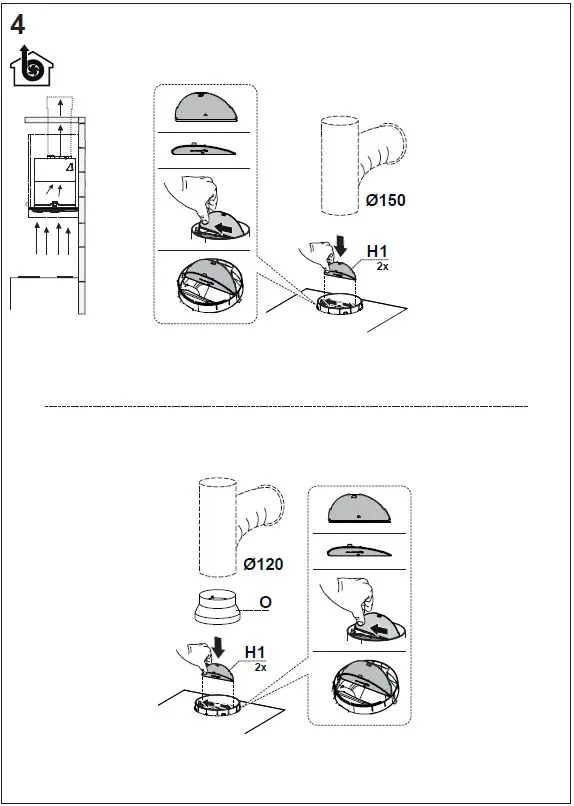 4

Ø150

H1
2x

Ø120

O

H1
2x