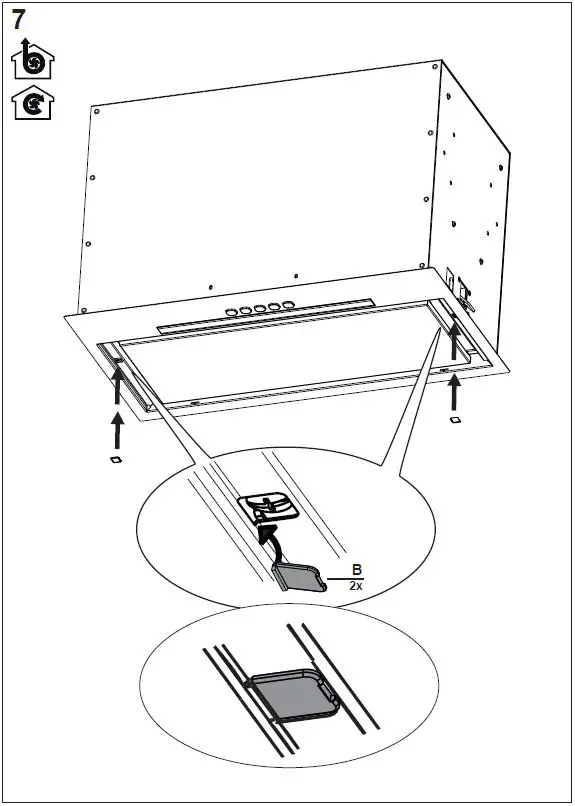 7

B
2x