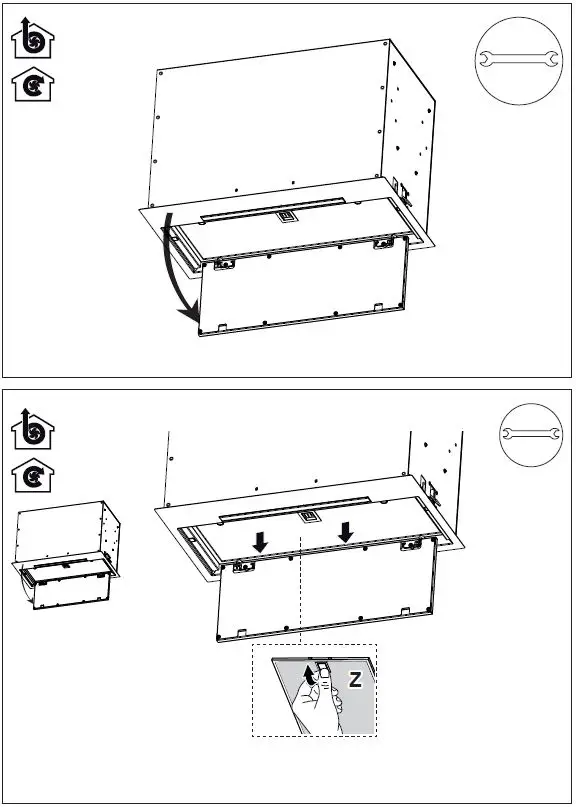 Z