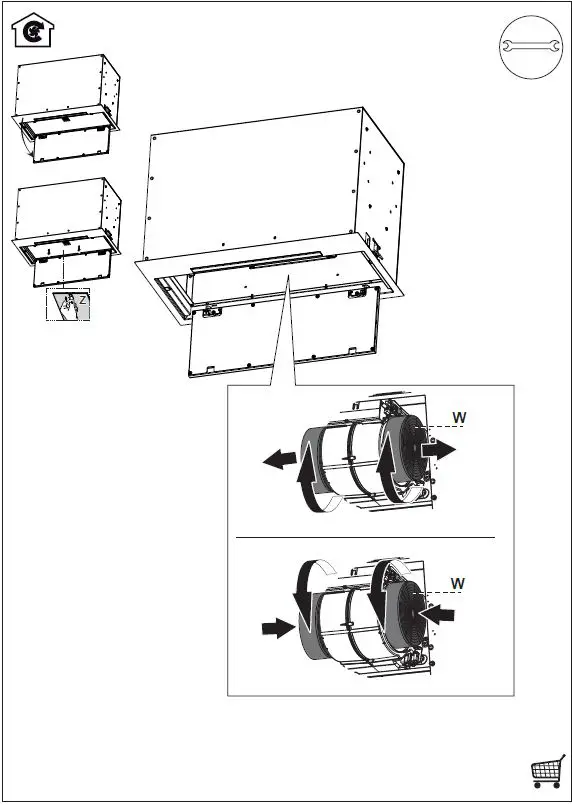 Z

W

W