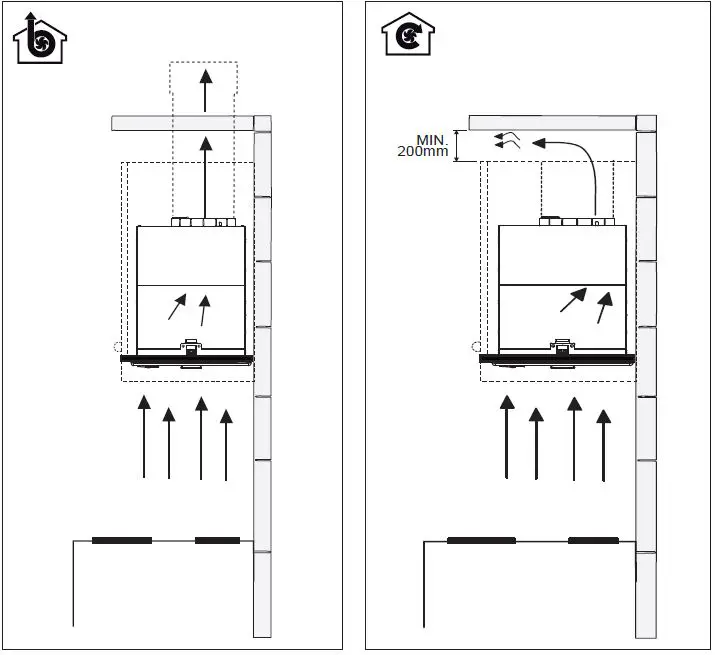 MIN.
200mm