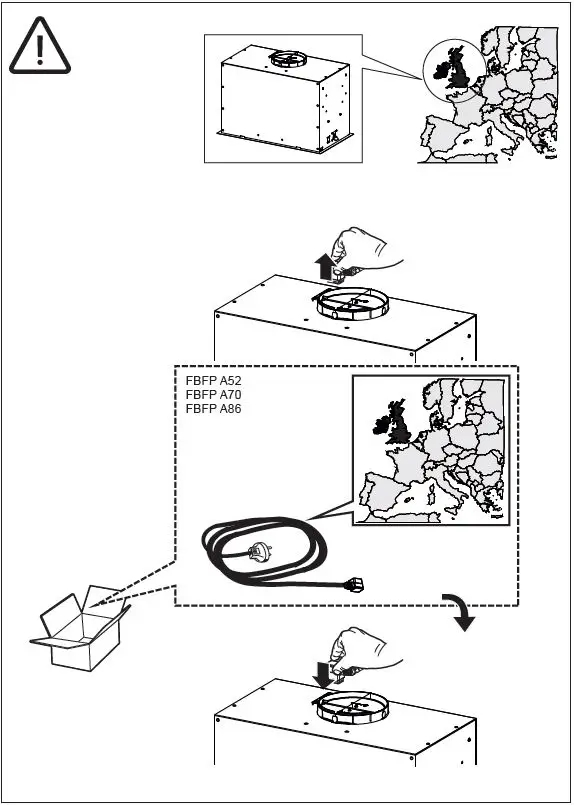 FBFP A52
FBFP A70
FBFP A86