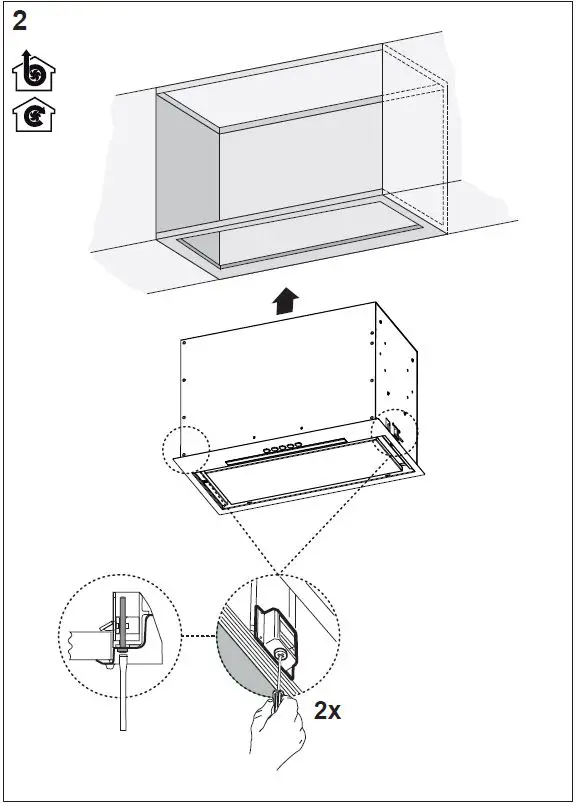 2

2x