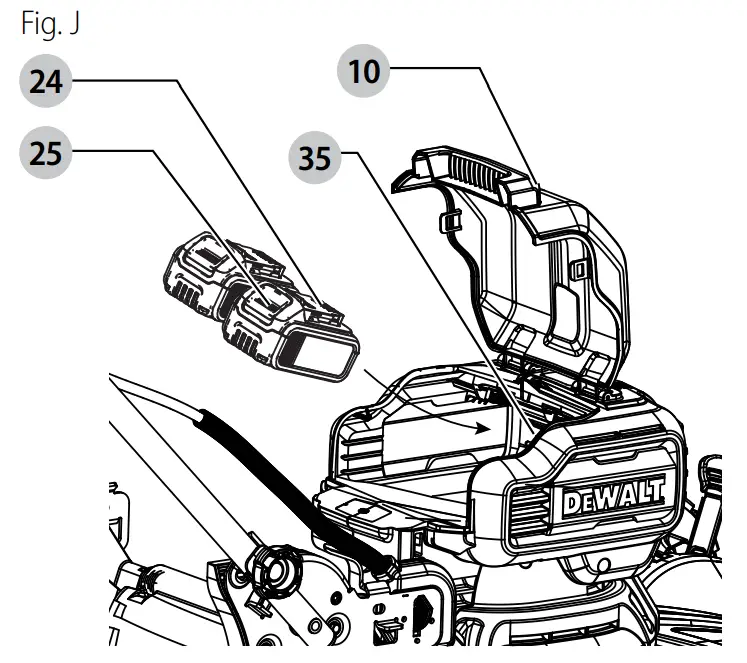 Fig. J
24
25
10
35
DEWALT