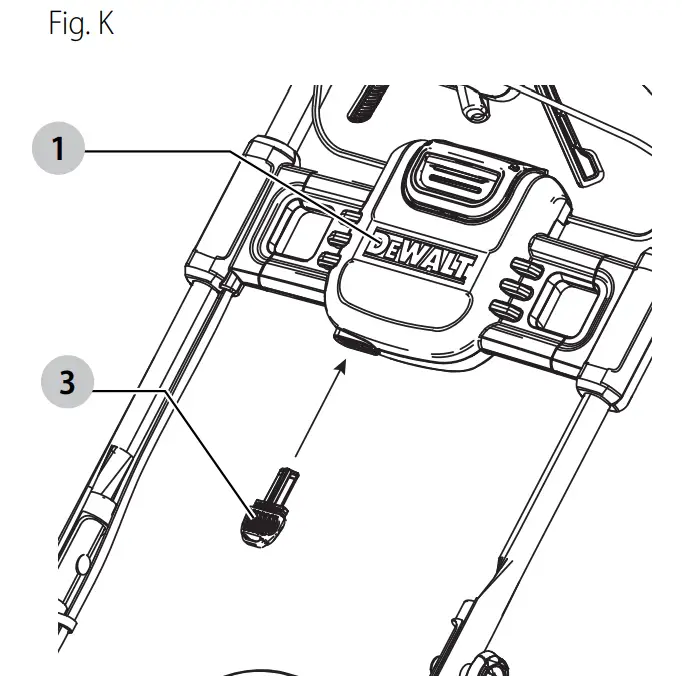 Fig. K

1

DEWALT

3