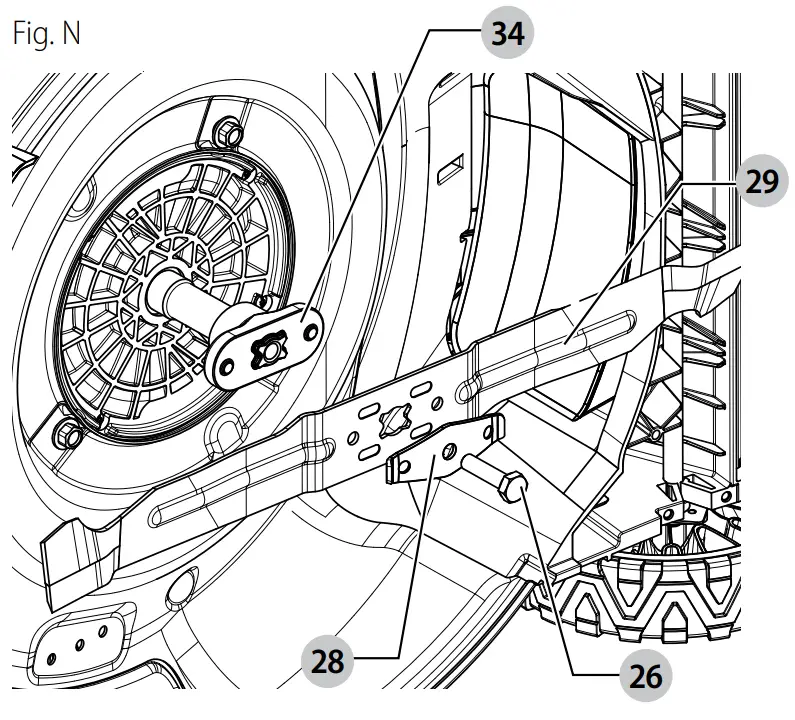 Fig. N

34

29

28

26